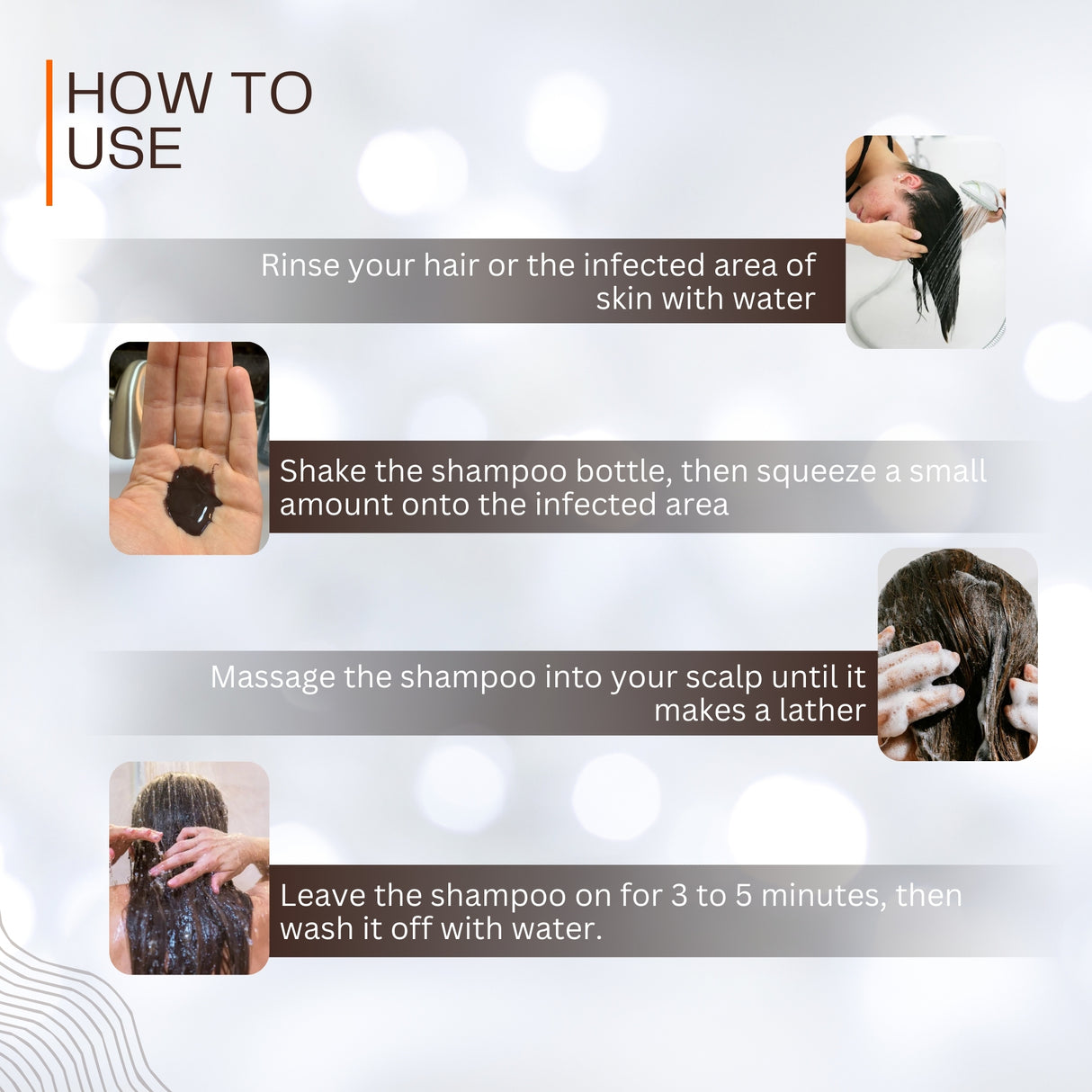 HOW TO USE

Rinse your hair or the infected area of skin with water

Shake the shampoo bottle, then squeeze a small amount onto the infected area

Massage the shampoo into your scalp until it makes a lather

Leave the shampoo on for 3 to 5 minutes, then wash it off with water.