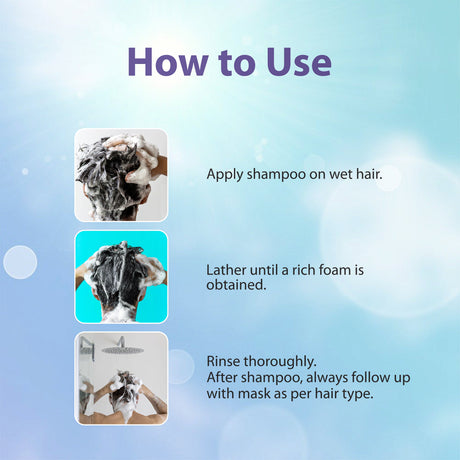 How to Use

Apply shampoo on wet hair.

Lather until a rich foam is obtained.

Rinse thoroughly.
After shampoo, always follow up with mask as per hair type.