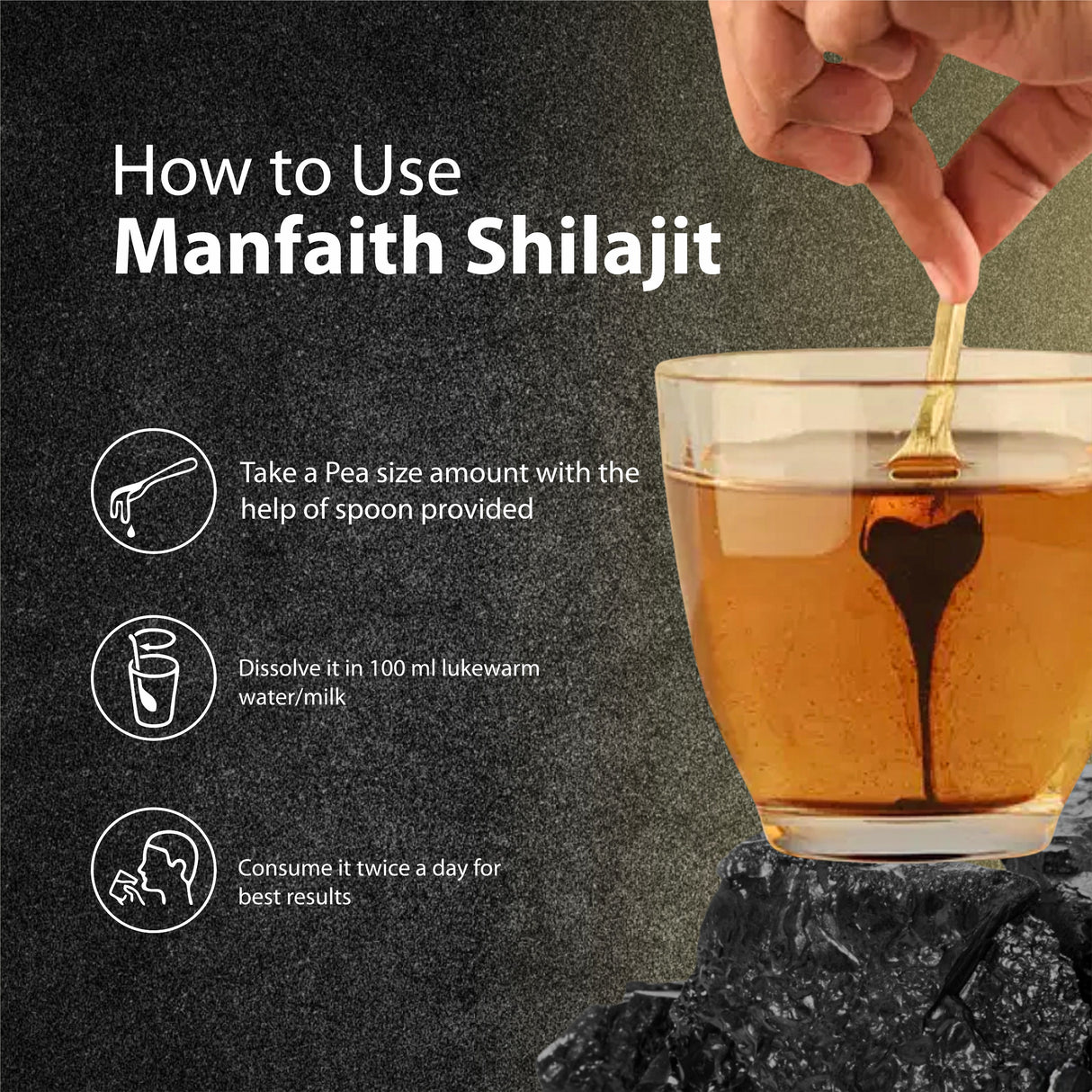 How to Use
Manfaith Shilajit

Take a Pea size amount with the help of spoon provided

Dissolve it in 100 ml lukewarm water/milk

Consume it twice a day for best results