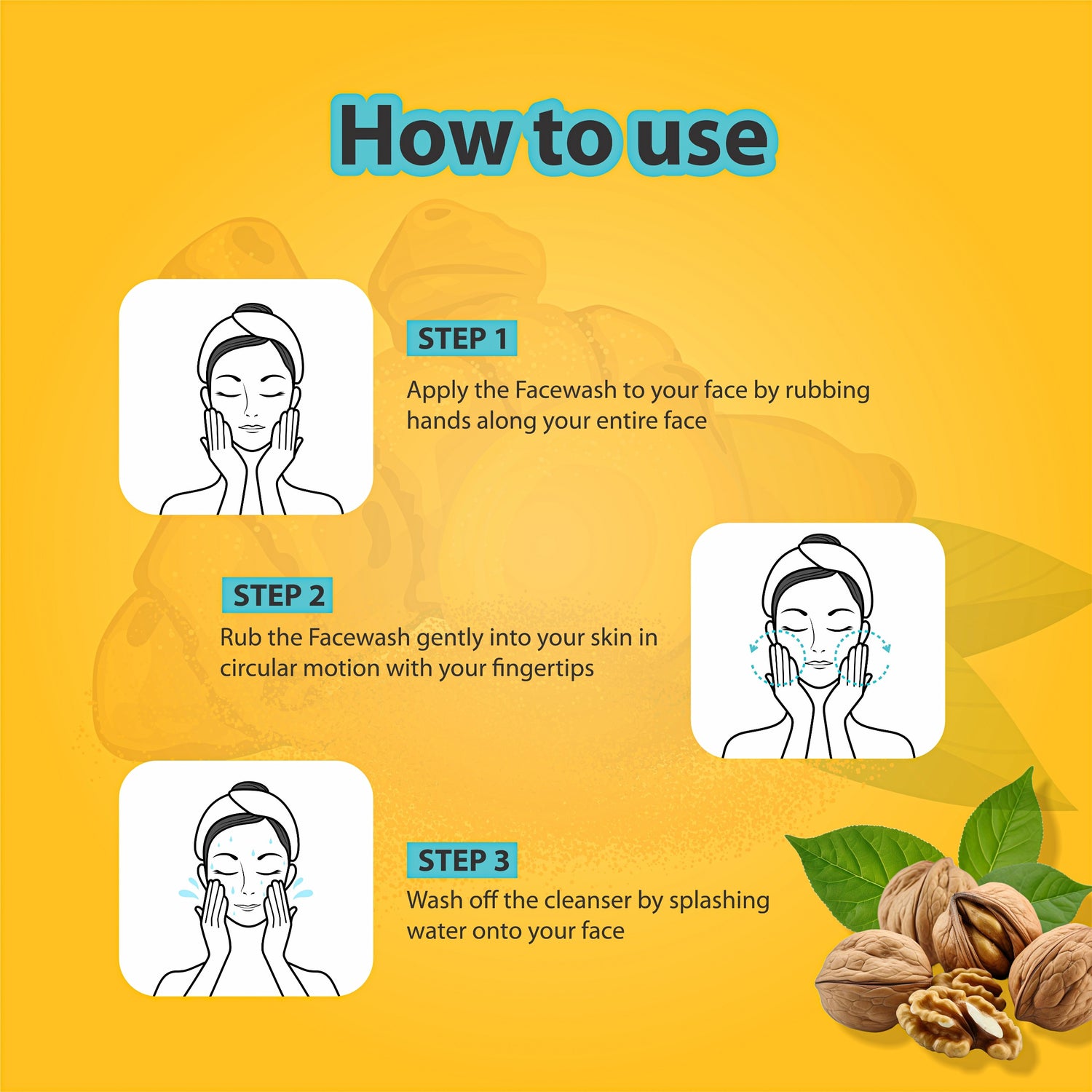 How to use

STEP 1
Apply the Facewash to your face by rubbing hands along your entire face

STEP 2
Rub the Facewash gently into your skin in circular motion with your fingertips

STEP 3
Wash off the cleanser by splashing water onto your face